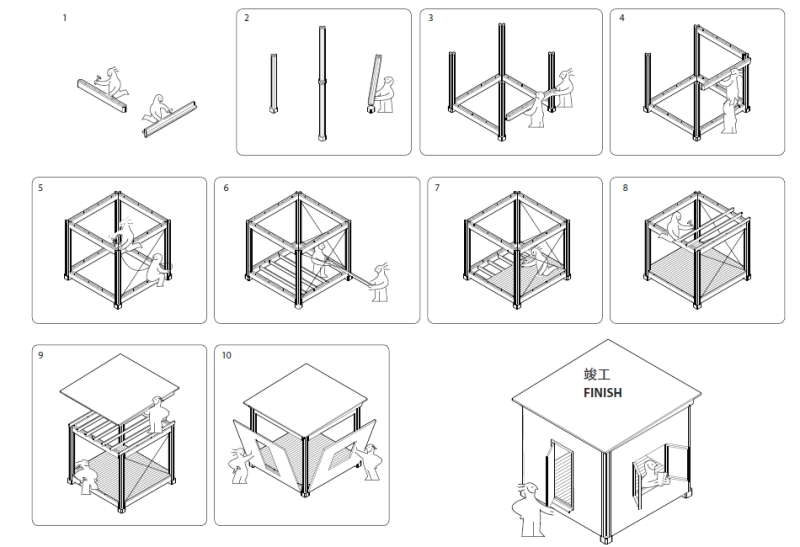 1

2

3

4

5

6

7

8

9

10

竣工
FINISH